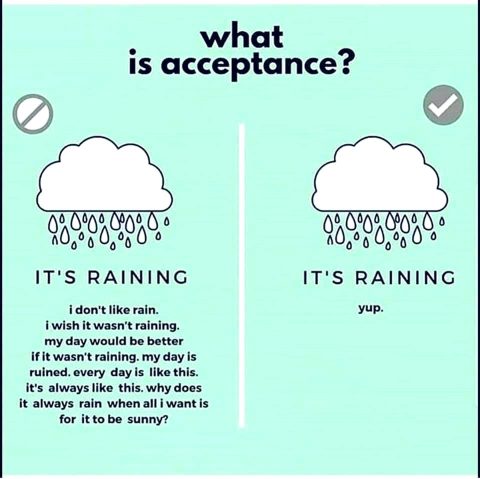 what is acceptance?

IT'S RAINING

i don't like rain. i wish it wasn't raining. my day would be better if it wasn't raining. my day is ruined. every day is like this. it's always like this. why does it always rain when all i want is for it to be sunny?

IT'S RAINING

yup.